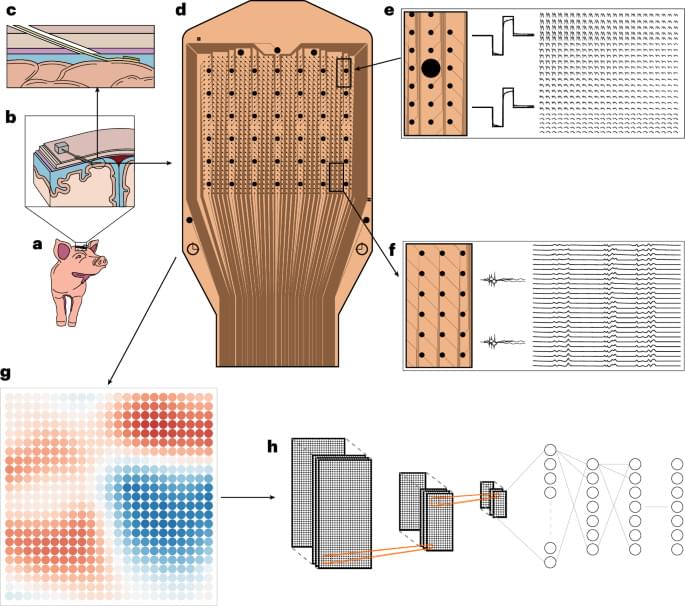 c
d
e
b
a
f
g
h