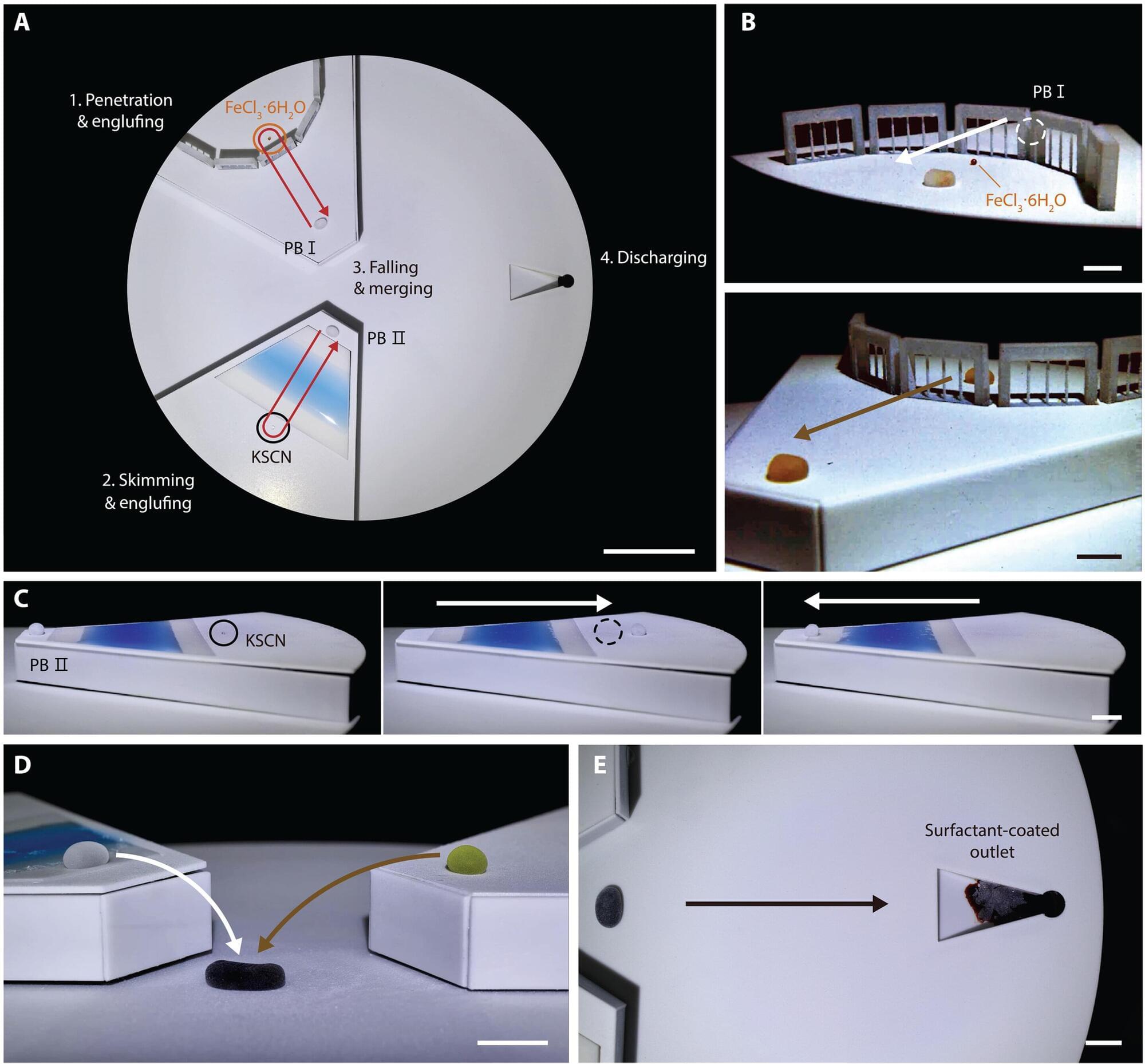 A

1. Penetration & englufing

$FeCl_3 \cdot 6H_2O$

PB Ⅰ

3. Falling & merging

4. Discharging

PB Ⅱ

KSCN

2. Skimming & englufing

B

PB Ⅰ

$FeCl_3 \cdot 6H_2O$

C

KSCN

PB Ⅱ

D

E

Surfactant-coated outlet