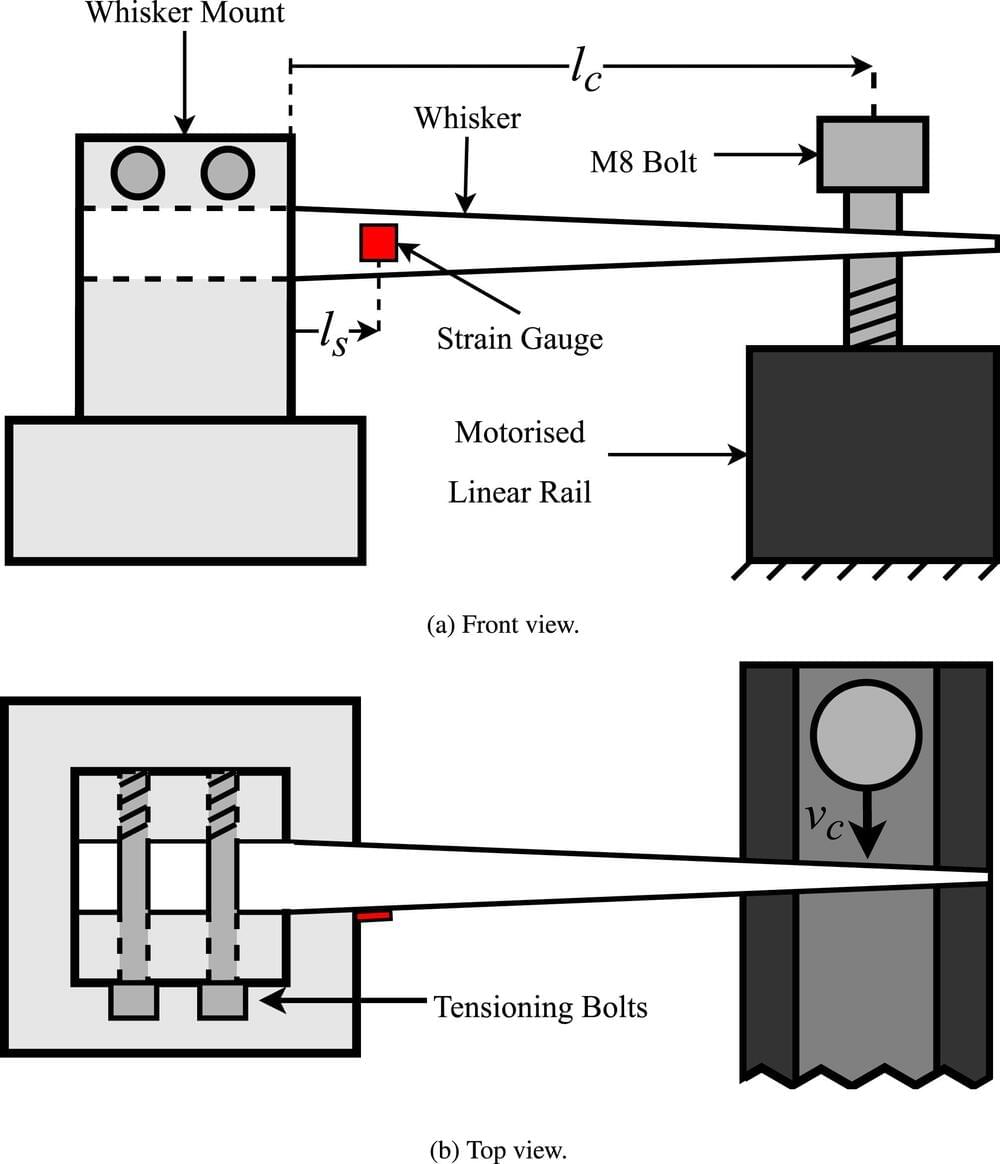 Whisker Mount

$l_c$

Whisker

M8 Bolt

Strain Gauge

$l_s$

Motorised

Linear Rail

(a) Front view.

$v_c$

Tensioning Bolts

(b) Top view.