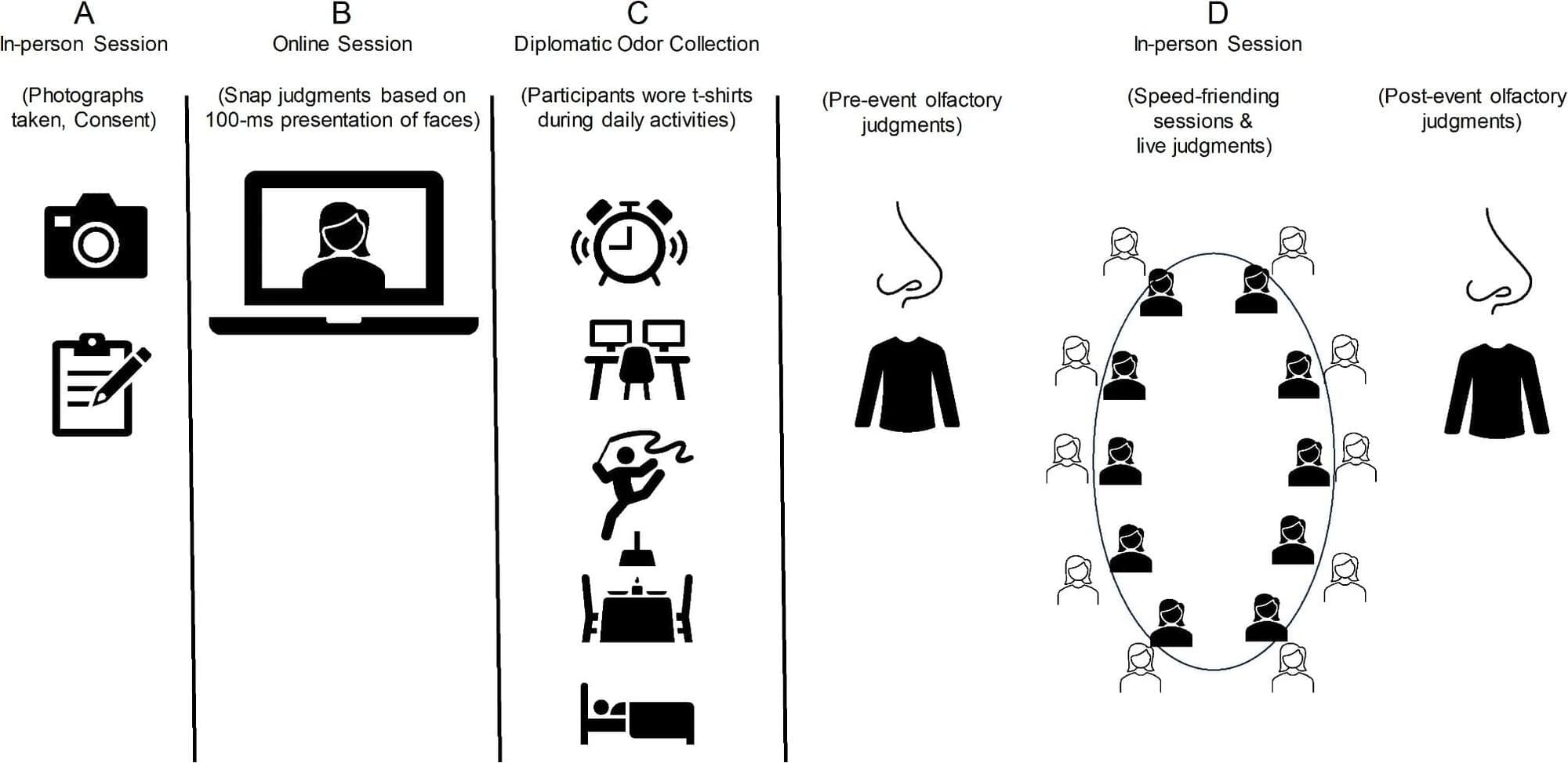 A
In-person Session

(Photographs taken, Consent)

B
Online Session

(Snap judgments based on 100-ms presentation of faces)

C
Diplomatic Odor Collection

(Participants wore t-shirts during daily activities)

D
In-person Session

(Pre-event olfactory judgments)

(Speed-friending sessions & live judgments)

(Post-event olfactory judgments)