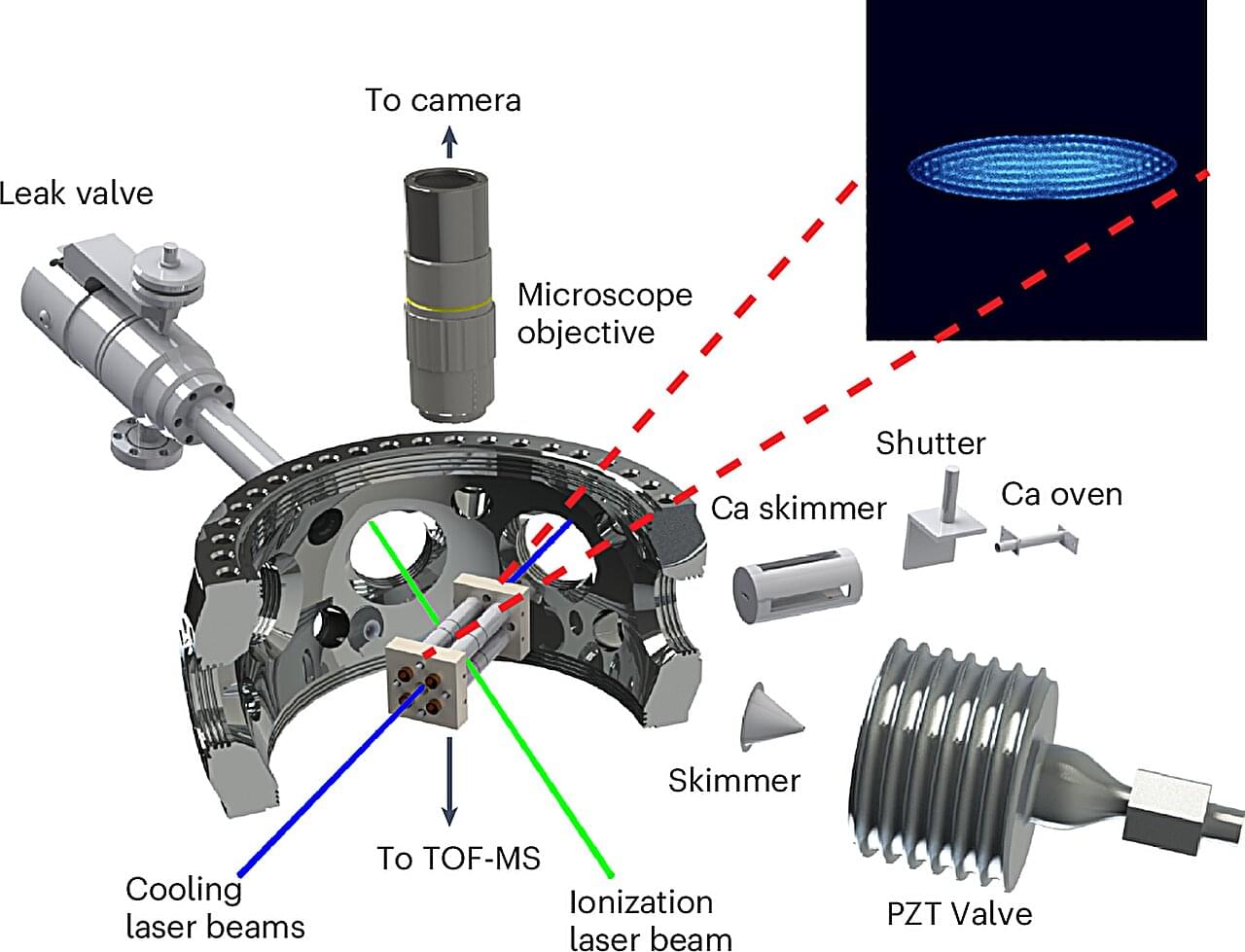 To camera

Leak valve

Microscope objective

Shutter

Ca skimmer

Ca oven

Skimmer

To TOF-MS

Cooling laser beams

Ionization laser beam

PZT Valve