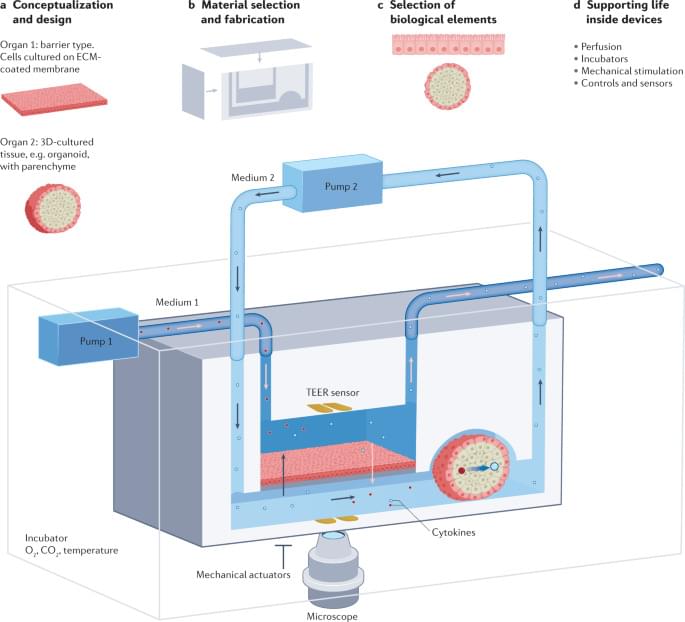 a Conceptualization and design

Organ 1: barrier type. Cells cultured on ECM-coated membrane

Organ 2: 3D-cultured tissue, e.g. organoid, with parenchyme

b Material selection and fabrication

c Selection of biological elements

d Supporting life inside devices

• Perfusion
• Incubators
• Mechanical stimulation
• Controls and sensors

Medium 2

Pump 2

Medium 1

Pump 1

TEER sensor

Cytokines

Incubator
$O_2$, $CO_2$, temperature

Mechanical actuators

Microscope