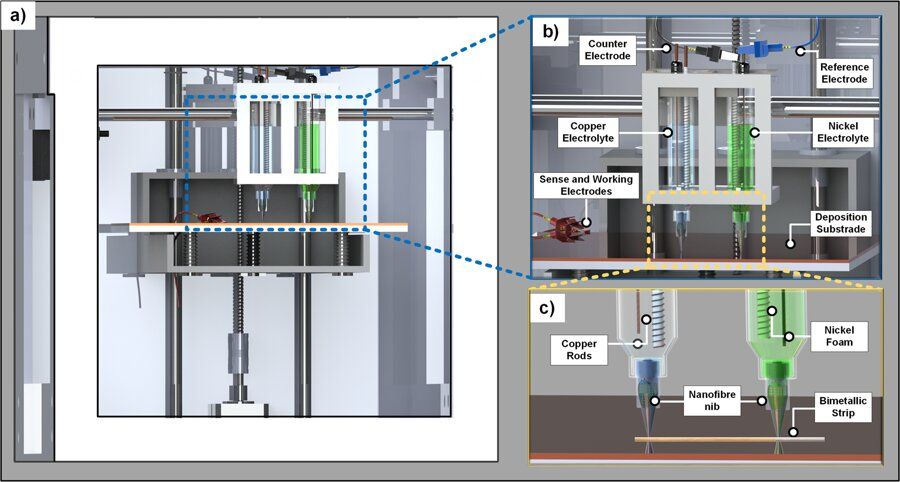 a)

b)

Counter Electrode

Reference Electrode

Copper Electrolyte

Nickel Electrolyte

Sense and Working Electrodes

Deposition Substrade

c)

Copper Rods

Nickel Foam

Nanofibre nib

Bimetallic Strip