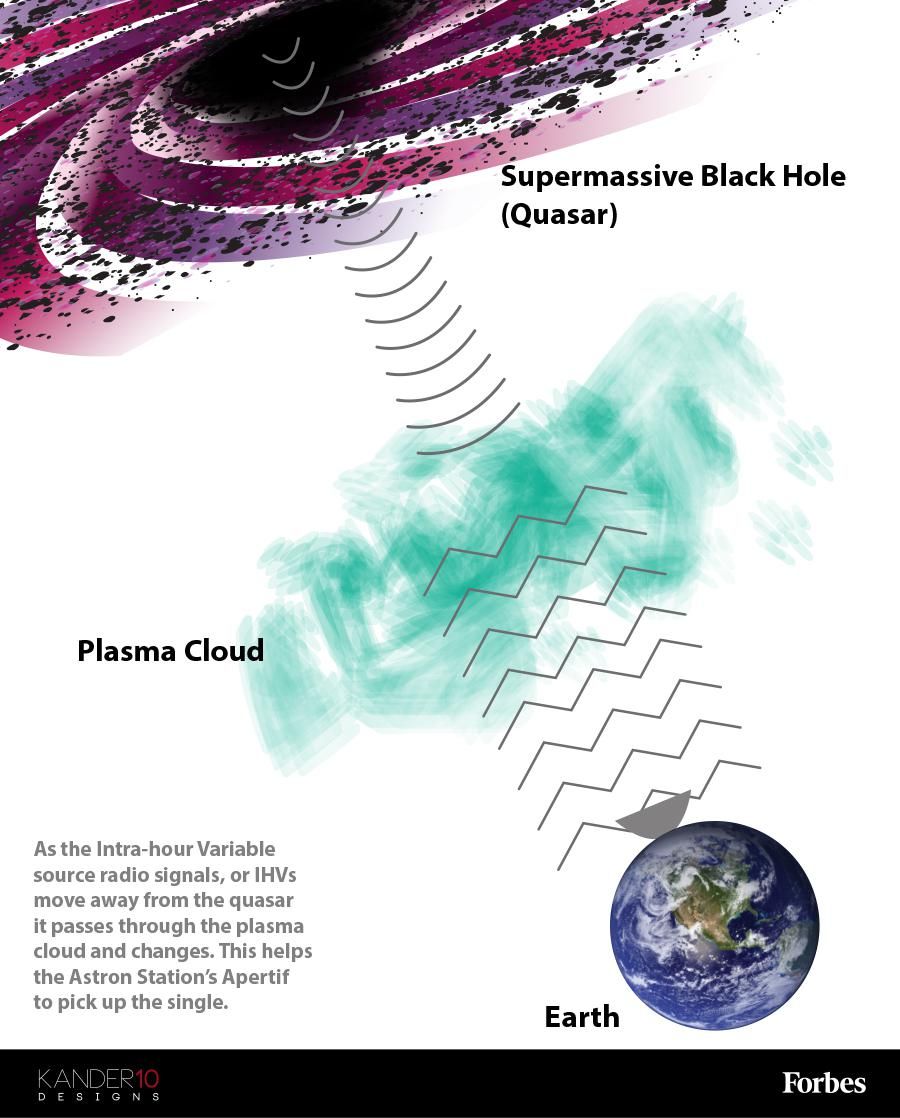 Supermassive Black Hole (Quasar)

Plasma Cloud

As the Intra-hour Variable source radio signals, or IHVs move away from the quasar it passes through the plasma cloud and changes. This helps the Astron Station's Apertif to pick up the single.

Earth

KANDER10 DESIGNS

Forbes