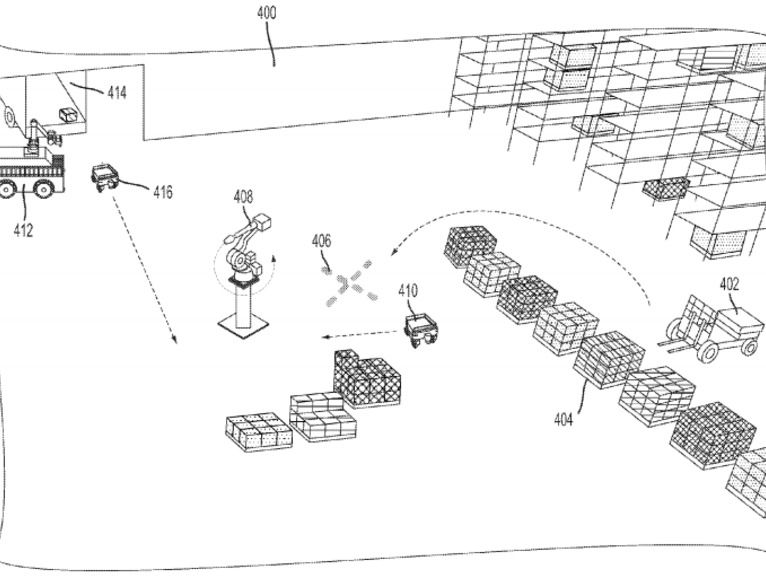 400

414

416

412

408

406

410

402

404