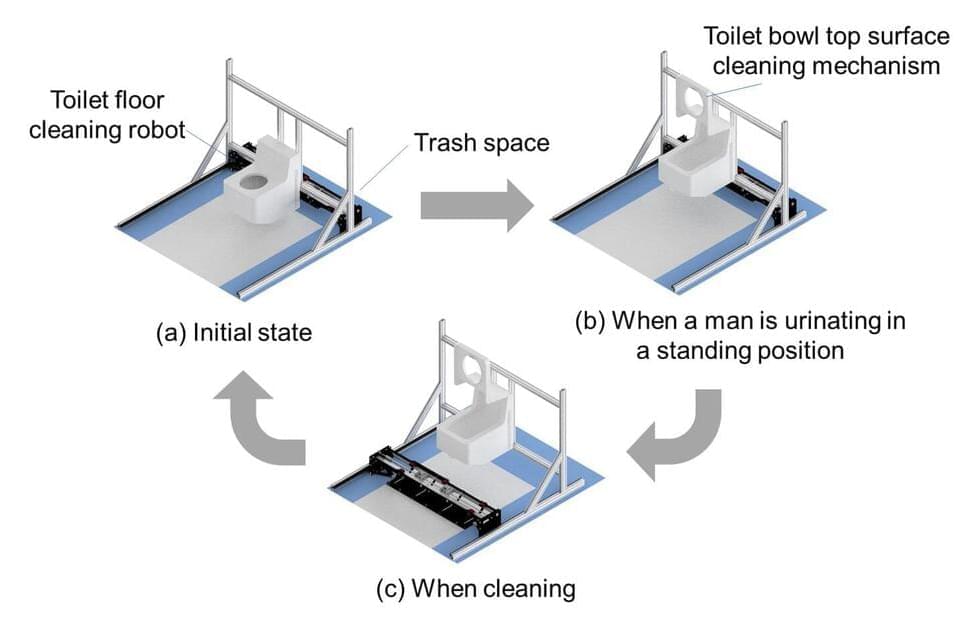 Toilet floor cleaning robot

Trash space

Toilet bowl top surface cleaning mechanism

(a) Initial state

(b) When a man is urinating in a standing position

(c) When cleaning